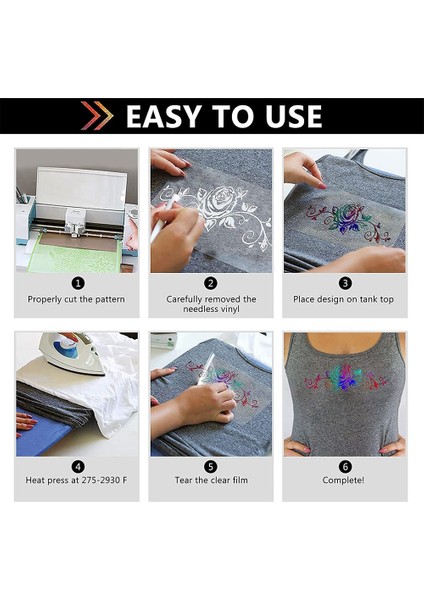 EASY TO USE

1
Properly cut the pattern

2
Carefully removed the needless vinyl

3
Place design on tank top

4
Heat press at 275-2930 F

5
Tear the clear film

6
Complete!