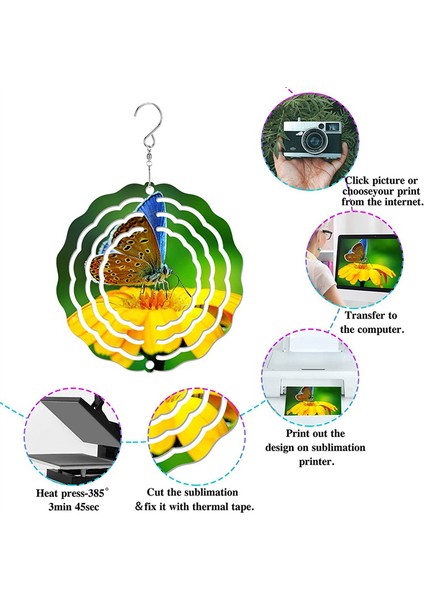 Click picture or chooseyour print from the internet.

Transfer to the computer.

Print out the design on sublimation printer.

Cut the sublimation &fix it with thermal tape.

Heat press-385°
3min 45sec