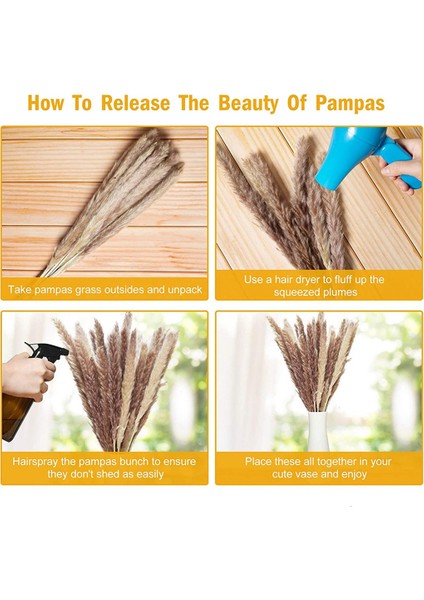 How To Release The Beauty Of Pampas

Take pampas grass outsides and unpack

Use a hair dryer to fluff up the squeezed plumes

Hairspray the pampas bunch to ensure they don't shed as easily

Place these all together in your cute vase and enjoy