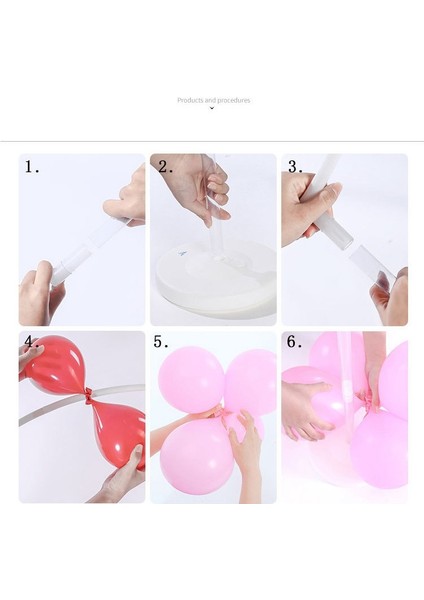 Products and procedures

1.

2.

3.

4.

5.

6.