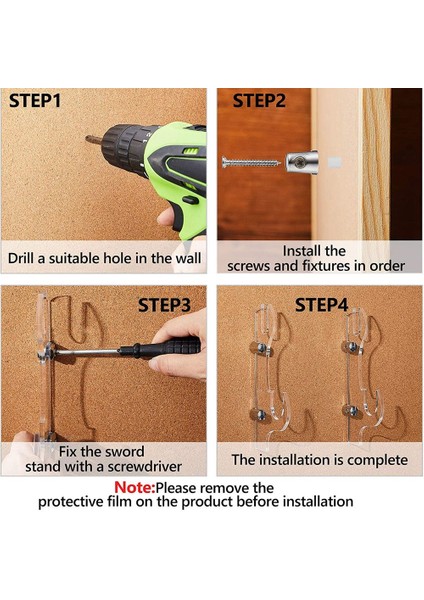 STEP1

Drill a suitable hole in the wall

STEP2

Install the screws and fixtures in order

STEP3

Fix the sword stand with a screwdriver

STEP4

The installation is complete

Note:Please remove the protective film on the product before installation