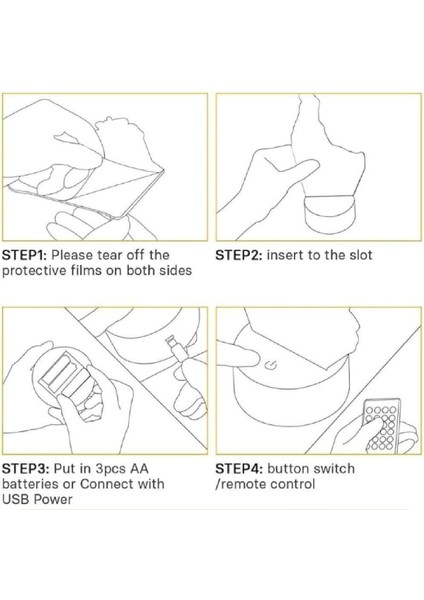 STEP1: Please tear off the protective films on both sides

STEP2: insert to the slot

STEP3: Put in 3pcs AA batteries or Connect with USB Power

STEP4: button switch /remote control