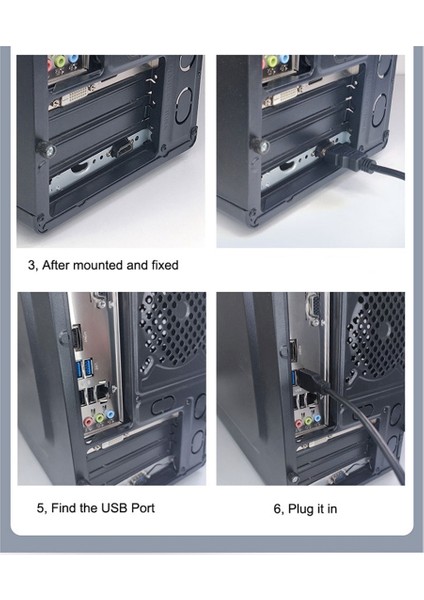 3, After mounted and fixed

5, Find the USB Port

6, Plug it in