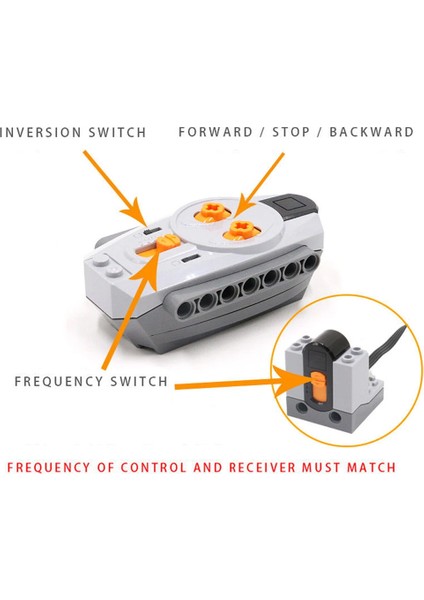 INVERSION SWITCH

FORWARD / STOP / BACKWARD

FREQUENCY SWITCH

FREQUENCY OF CONTROL AND RECEIVER MUST MATCH