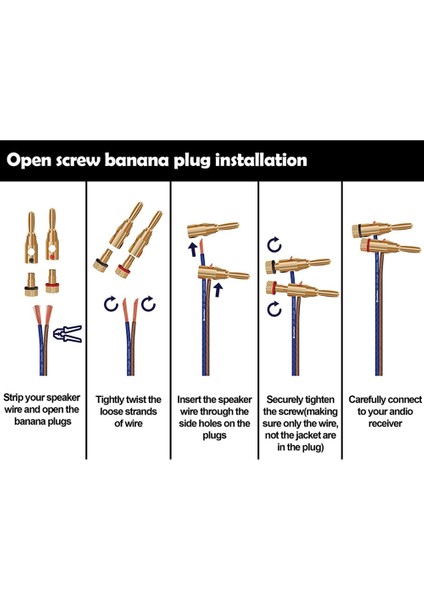 Open screw banana plug installation

Strip your speaker wire and open the banana plugs

Tightly twist the loose strands of wire

Insert the speaker wire through the side holes on the plugs

Securely tighten the screw(making sure only the wire, not the jacket are in the plug)

Carefully connect to your andio receiver