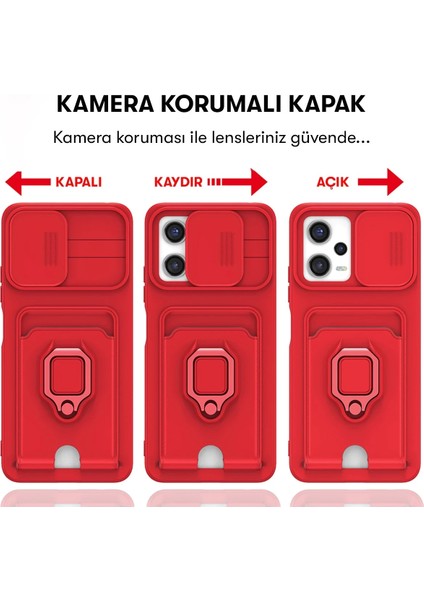 KAMERA KORUMALI KAPAK

Kamera koruması ile lensleriniz güvende...

KAPALI

KAYDIR

AÇIK