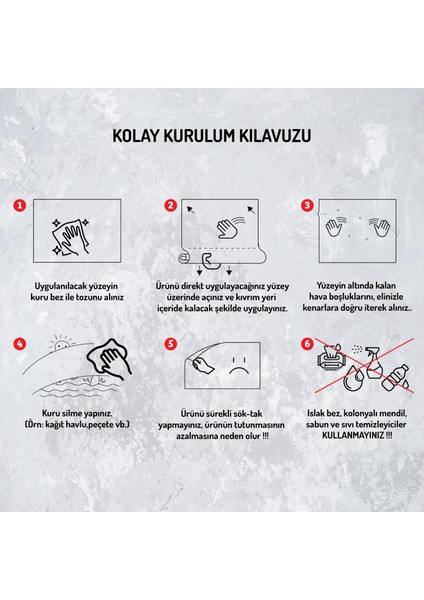 KOLAY KURULUM KILAVUZU

1

Uygulanılacak yüzeyin kuru bez ile tozunu alınız

2

Ürünü direkt uygulayacağınız yüzey üzerinde açınız ve kıvrım yeri içeride kalacak şekilde uygulayınız.

3

Yüzeyin altında kalan hava boşluklarını, elinizle kenarlara doğru iterek alınız..

4

Kuru silme yapınız. (Örn: kağıt havlu,peçete vb.)

5

Ürünü sürekli sök-tak yapmayınız, ürünün tutunmasının azalmasına neden olur !!!

6

Islak bez, kolonyalı mendil, sabun ve sıvı temizleyiciler KULLANMAYINIZ !!!