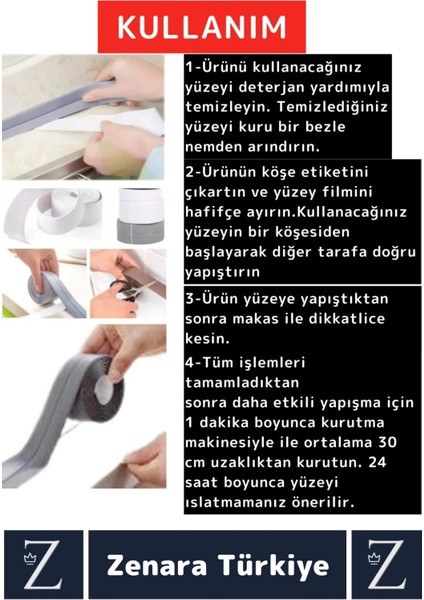 KULLANIM

1-Ürünü kullanacağınız yüzeyi deterjan yardımıyla temizleyin. Temizlediğiniz yüzeyi kuru bir bezle nemden arındırın.

2-Ürünün köşe etiketini çıkartın ve yüzey filmini hafifçe ayırın.Kullanacağınız yüzeyin bir köşesiden başlayarak diğer tarafa doğru yapıştırın

3-Ürün yüzeye yapıştıktan sonra makas ile dikkatlice kesin.

4-Tüm işlemleri tamamladıktan sonra daha etkili yapışma için 1 dakika boyunca kurutma makinesiyle ile ortalama 30 cm uzaklıktan kurutun. 24 saat boyunca yüzeyi ıslatmamanız önerilir.

Z

Zenara Türkiye

Z