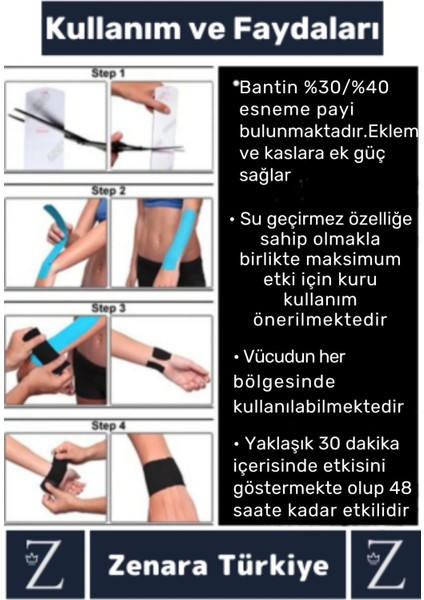 Kullanım ve Faydaları

Step 1

Step 2

Step 3

Step 4

•Bantin %30/%40 esneme payi bulunmaktadır.Eklem ve kaslara ek güç sağlar

• Su geçirmez özelliğe sahip olmakla birlikte maksimum etki için kuru kullanım önerilmektedir

• Vücudun her bölgesinde kullanılabilmektedir

• Yaklaşık 30 dakika içerisinde etkisini göstermekte olup 48 saate kadar etkilidir

Z

Zenara Türkiye

Z