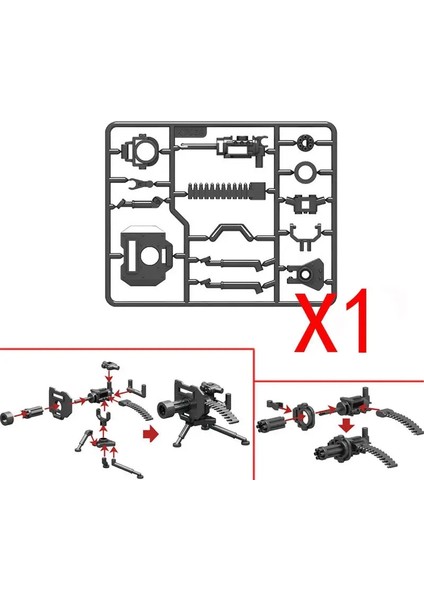 X1