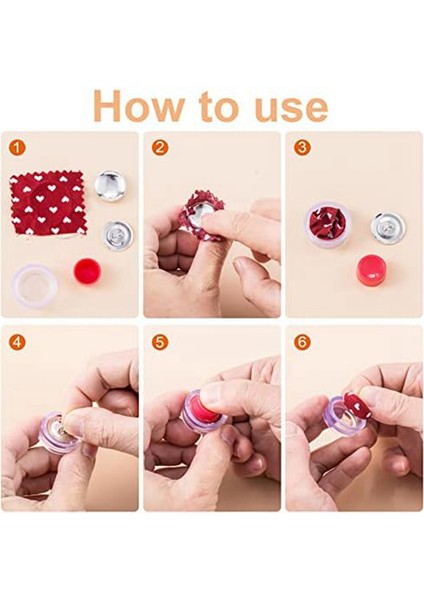 How to use

1

2

3

4

5

6