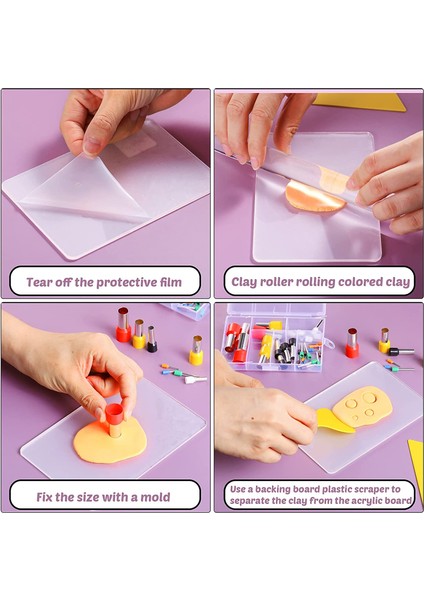 Tear off the protective film

Clay roller rolling colored clay

Fix the size with a mold

Use a backing board plastic scraper to separate the clay from the acrylic board