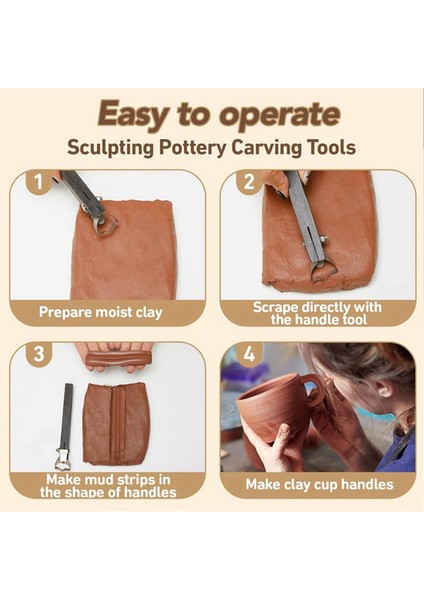 Easy to operate
Sculpting Pottery Carving Tools

1
Prepare moist clay

2
Scrape directly with the handle tool

3
Make mud strips in the shape of handles

4
Make clay cup handles