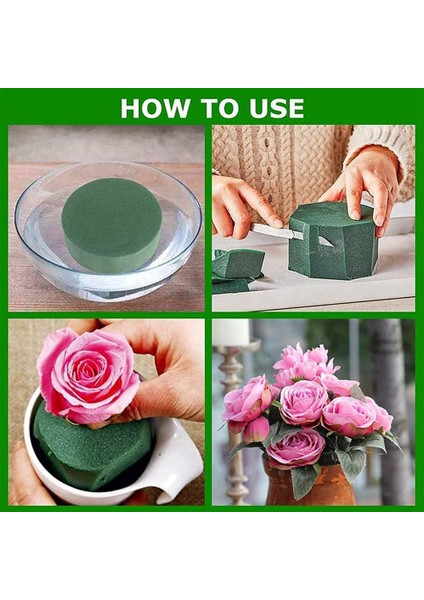 HOW TO USE