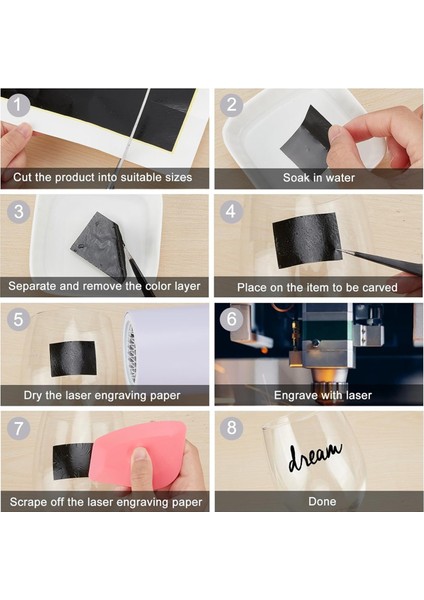 1
Cut the product into suitable sizes

2
Soak in water

3
Separate and remove the color layer

4
Place on the item to be carved

5
Dry the laser engraving paper

6
Engrave with laser

7
Scrape off the laser engraving paper

8
dream
Done