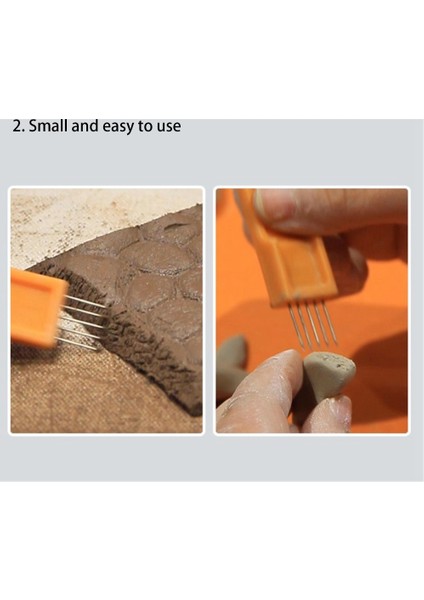 2. Small and easy to use