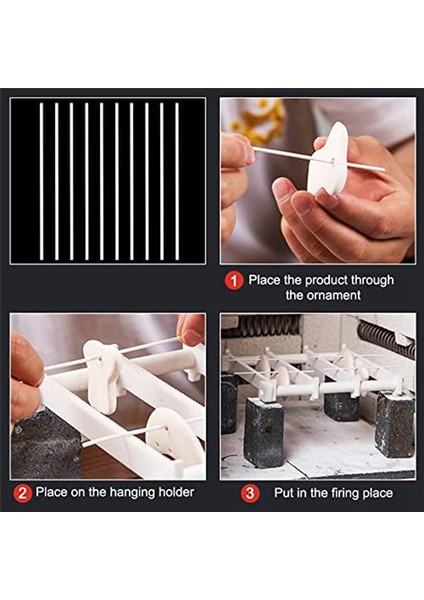 1 Place the product through the ornament

2 Place on the hanging holder

3 Put in the firing place