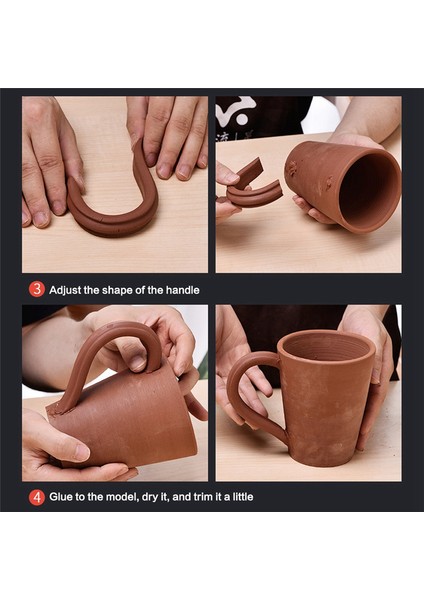 3 Adjust the shape of the handle

4 Glue to the model, dry it, and trim it a little