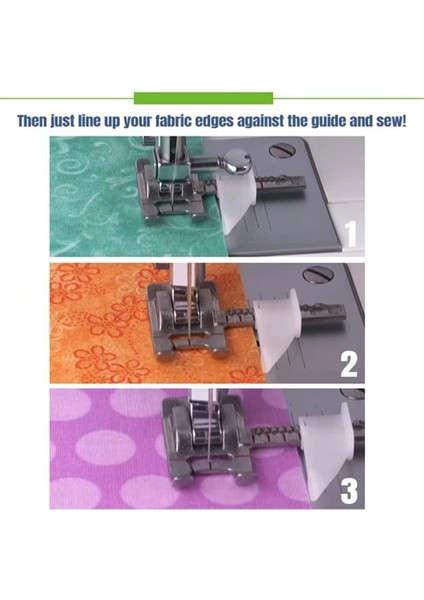 Then just line up your fabric edges against the guide and sew!

1

2

3