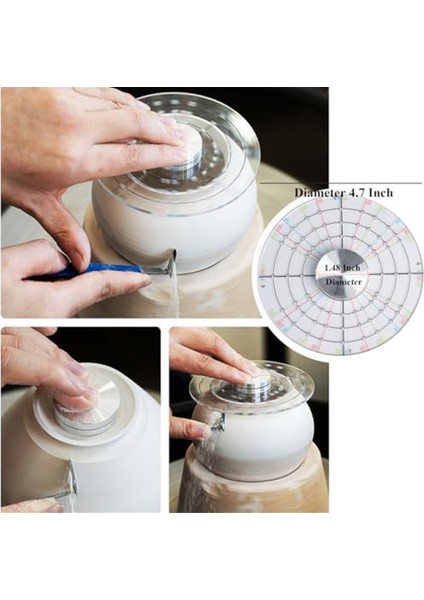 Diameter 4.7 Inch

1.48 Inch
Diameter