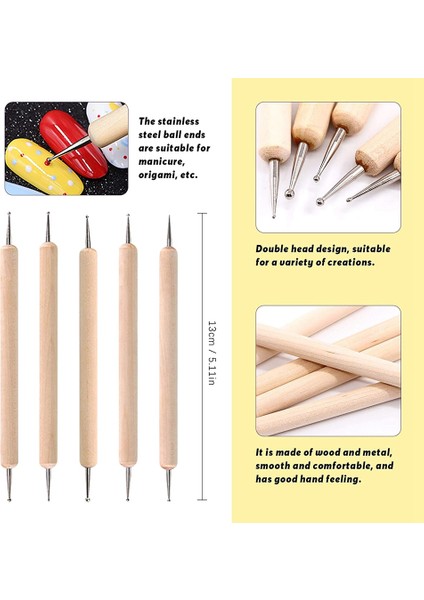 The stainless steel ball ends are suitable for manicure, origami, etc.

13cm / 5.11in

Double head design, suitable for a variety of creations.

It is made of wood and metal, smooth and comfortable, and has good hand feeling.