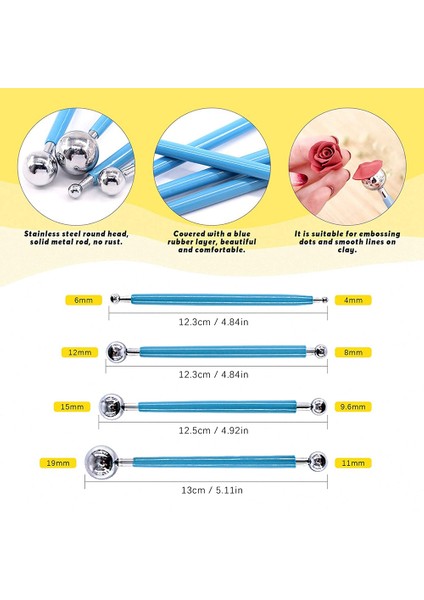 Stainless steel round head, solid metal rod, no rust.

Covered with a blue rubber layer, beautiful and comfortable.

It is suitable for embossing dots and smooth lines on clay.

6mm

4mm

12.3cm / 4.84in

12mm

8mm

12.3cm / 4.84in

15mm

9.6mm

12.5cm / 4.92in

19mm

11mm

13cm / 5.11in