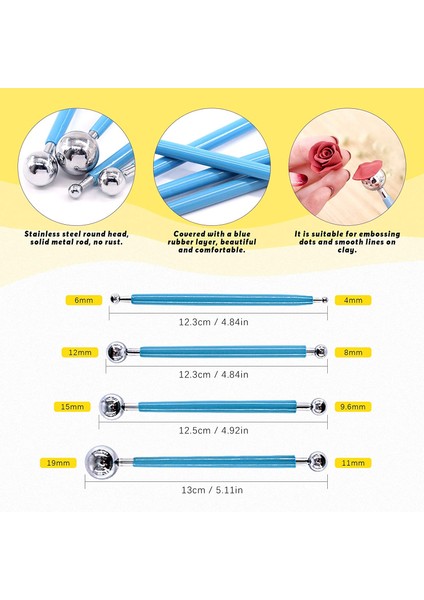 Stainless steel round head, solid metal rod, no rust.

Covered with a blue rubber layer, beautiful and comfortable.

It is suitable for embossing dots and smooth lines on clay.

6mm

4mm

12.3cm / 4.84in

12mm

8mm

12.3cm / 4.84in

15mm

9.6mm

12.5cm / 4.92in

19mm

11mm

13cm / 5.11in