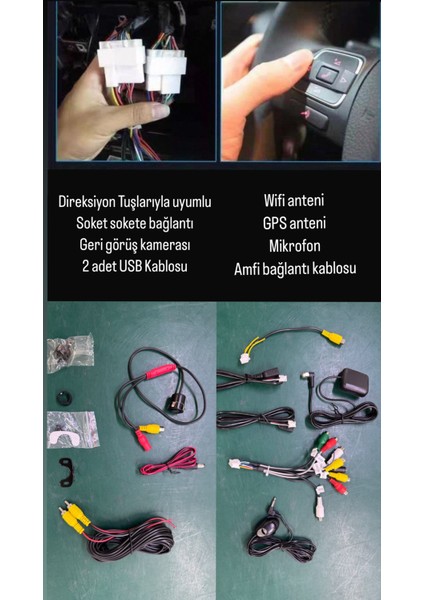 Direksiyon Tuşlarıyla uyumlu
Soket sokete bağlantı
Geri görüş kamerası
2 adet USB Kablosu

Wifi anteni
GPS anteni
Mikrofon
Amfi bağlantı kablosu