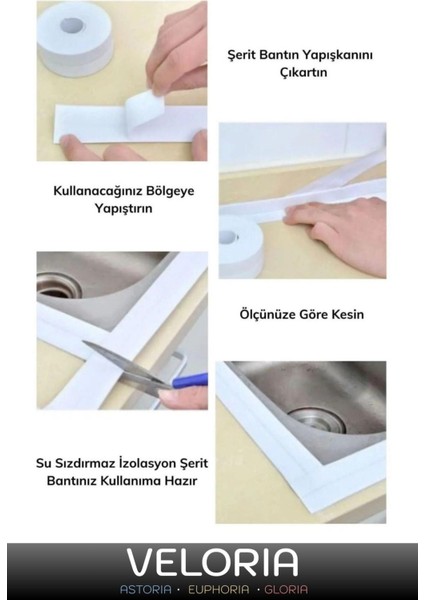 Şerit Bantın Yapışkanını Çıkartın

Kullanacağınız Bölgeye Yapıştırın

Ölçünüze Göre Kesin

Su Sızdırmaz İzolasyon Şerit Bantınız Kullanıma Hazır

VELORIA

ASTORIA · EUPHORIA · GLORIA