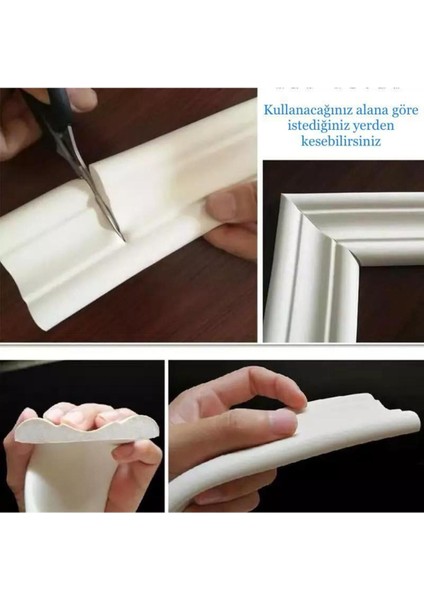 Kullanacağınız alana göre istediğiniz yerden kesebilirsiniz