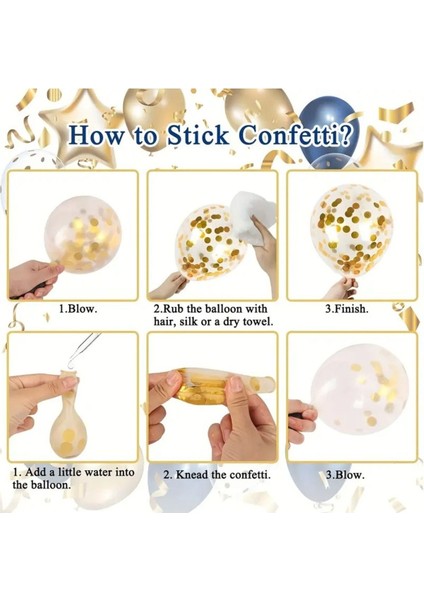 How to Stick Confetti?

1.Blow.

2.Rub the balloon with hair, silk or a dry towel.

3.Finish.

1. Add a little water into the balloon.

2. Knead the confetti.

3.Blow.