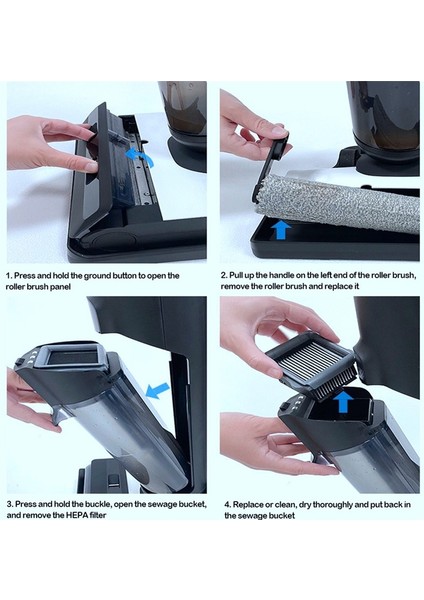 1. Press and hold the ground button to open the roller brush panel

2. Pull up the handle on the left end of the roller brush, remove the roller brush and replace it

3. Press and hold the buckle, open the sewage bucket, and remove the HEPA filter

4. Replace or clean, dry thoroughly and put back in the sewage bucket