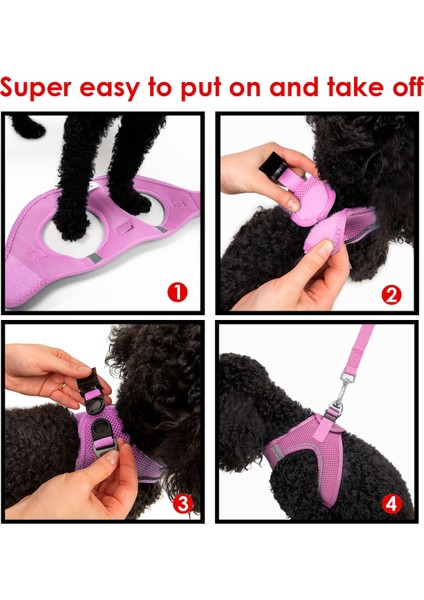 Super easy to put on and take off

1

2

3

4