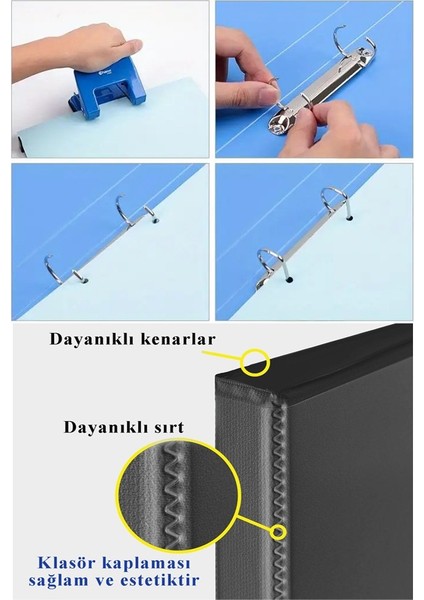 Dayanıklı kenarlar

Dayanıklı sırt

Klasör kaplaması sağlam ve estetiktir