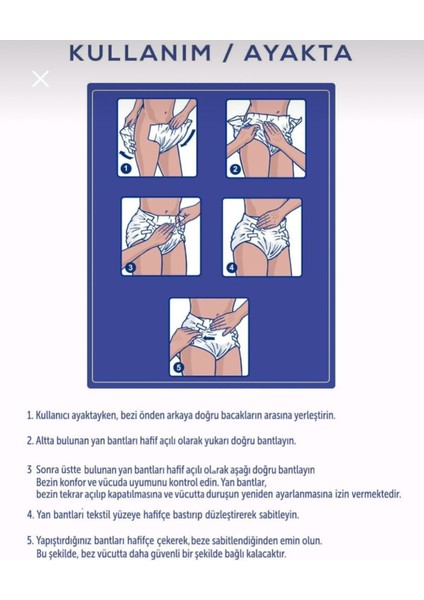 KULLANIM / AYAKTA

1

2

3

4

5

1. Kullanıcı ayaktayken, bezi önden arkaya doğru bacakların arasına yerleştirin.

2. Altta bulunan yan bantları hafif açılı olarak yukarı doğru bantlayın.

3 Sonra üstte bulunan yan bantları hafif açılı olarak aşağı doğru bantlayın
Bezin konfor ve vücuda uyumunu kontrol edin. Yan bantlar, bezin tekrar açılıp kapatılmasına ve vücutta duruşun yeniden ayarlanmasına izin vermektedir.

4. Yan bantları tekstil yüzeye hafifçe bastırıp düzleştirerek sabitleyin.

5. Yapıştırdığınız bantları hafifçe çekerek, beze sabitlendiğinden emin olun.
Bu şekilde, bez vücutta daha güvenli bir şekilde bağlı kalacaktır.