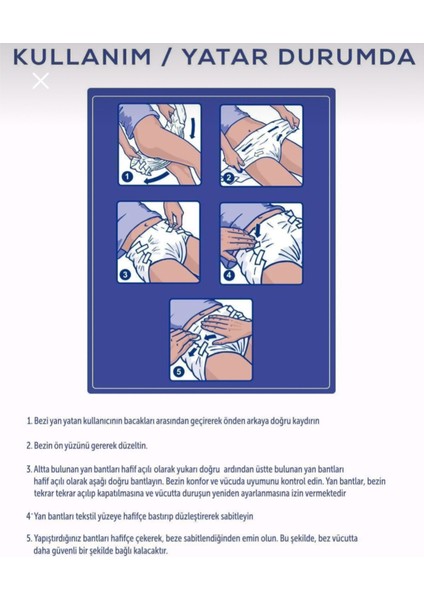 KULLANIM / YATAR DURUMDA

1

2

3

4

5

1. Bezi yan yatan kullanıcının bacakları arasından geçirerek önden arkaya doğru kaydırın

2. Bezin ön yüzünü gererek düzeltin.

3. Altta bulunan yan bantları hafif açılı olarak yukarı doğru ardından üstte bulunan yan bantları hafif açılı olarak aşağı doğru bantlayın. Bezin konfor ve vücuda uyumunu kontrol edin. Yan bantlar, bezin tekrar tekrar açılıp kapatılmasına ve vücutta duruşun yeniden ayarlanmasına izin vermektedir

4' Yan bantları tekstil yüzeye hafifçe bastırıp düzleştirerek sabitleyin

5. Yapıştırdığınız bantları hafifçe çekerek, beze sabitlendiğinden emin olun. Bu şekilde, bez vücutta daha güvenli bir şekilde bağlı kalacaktır.