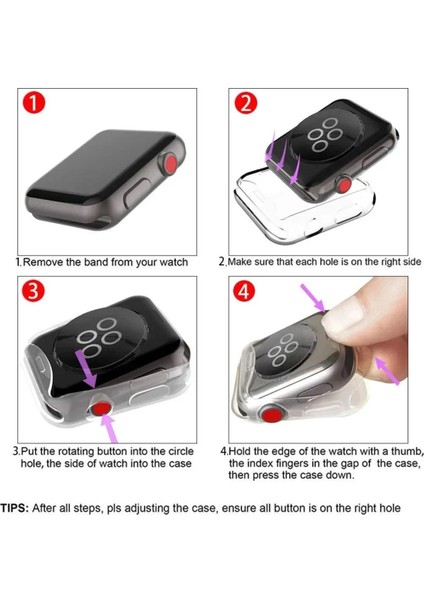 1

1.Remove the band from your watch

2

2.Make sure that each hole is on the right side

3

3.Put the rotating button into the circle hole, the side of watch into the case

4

4.Hold the edge of the watch with a thumb, the index fingers in the gap of the case, then press the case down.

TIPS: After all steps, pls adjusting the case, ensure all button is on the right hole