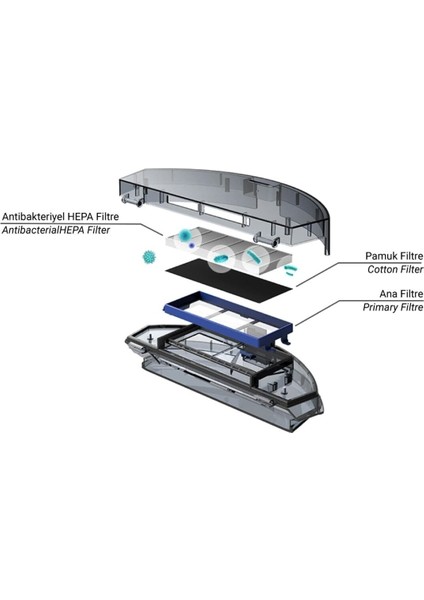 Antibakteriyel HEPA Filtre
AntibacterialHEPA Filter

Pamuk Filtre
Cotton Filter

Ana Filtre
Primary Filtre