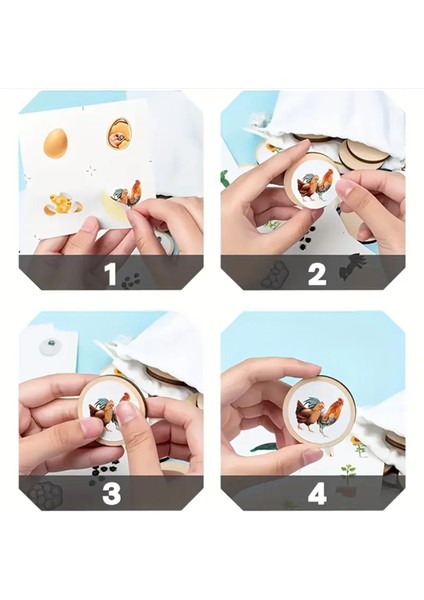 1

2

3

4