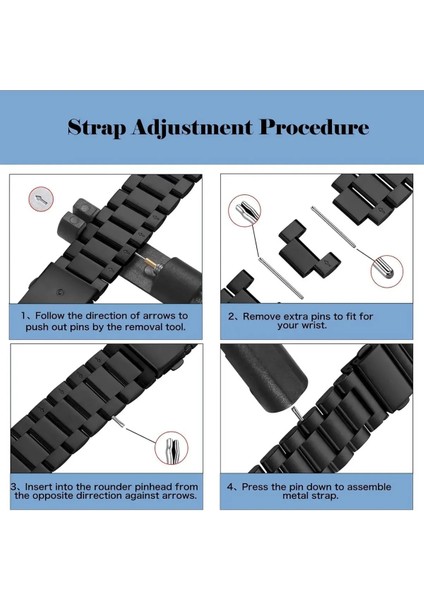 Strap Adjustment Procedure

1、Follow the direction of arrows to push out pins by the removal tool.

2、Remove extra pins to fit for your wrist.

3、Insert into the rounder pinhead from the opposite dirrection against arrows.

4、Press the pin down to assemble metal strap.