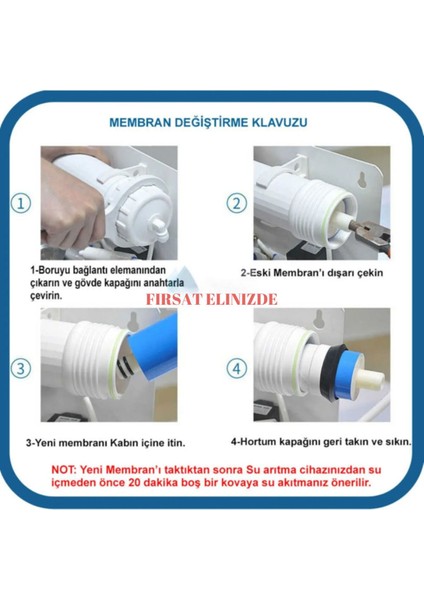 MEMBRAN DEĞİŞTİRME KLAVUZU

1

2

1-Boruyu bağlantı elemanından çıkarın ve gövde kapağını anahtarla çevirin.

2-Eski Membran'ı dışarı çekin

FIRSAT ELINIZDE

3

4

3-Yeni membranı Kabın içine itin.

4-Hortum kapağını geri takın ve sıkın.

NOT: Yeni Membran'ı taktıktan sonra Su arıtma cihazınızdan su içmeden önce 20 dakika boş bir kovaya su akıtmanız önerilir.