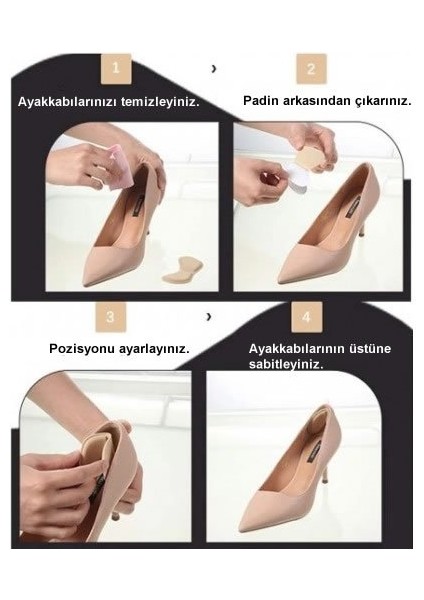 1

›

2

Ayakkabılarınızı temizleyiniz.

Padin arkasından çıkarınız.

3

›

4

Pozisyonu ayarlayınız.

Ayakkabılarının üstüne sabitleyiniz.