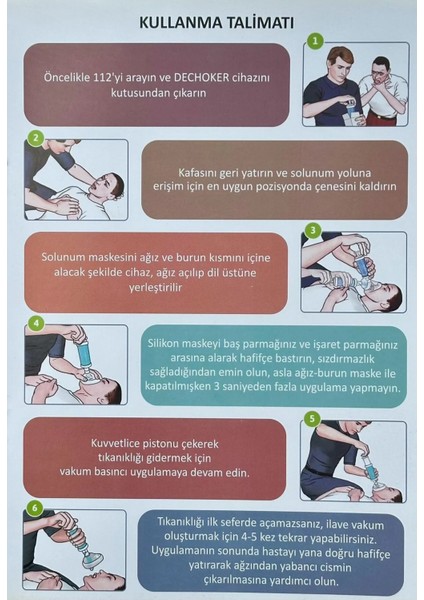 KULLANMA TALİMATI

1

Öncelikle 112'yi arayın ve DECHOKER cihazını kutusundan çıkarın

2

Kafasını geri yatırın ve solunum yoluna erişim için en uygun pozisyonda çenesini kaldırın

3

Solunum maskesini ağız ve burun kısmını içine alacak şekilde cihaz, ağız açılıp dil üstüne yerleştirilir

4

Silikon maskeyi baş parmağınız ve işaret parmağınız arasına alarak hafifçe bastırın, sızdırmazlık sağladığından emin olun, asla ağız-burun maske ile kapatılmışken 3 saniyeden fazla uygulama yapmayın.

5

Kuvvetlice pistonu çekerek tıkanıklığı gidermek için vakum basıncı uygulamaya devam edin.

6

Tıkanıklığı ilk seferde açamazsanız, ilave vakum oluşturmak için 4-5 kez tekrar yapabilirsiniz. Uygulamanın sonunda hastayı yana doğru hafifçe yatırarak ağzından yabancı cismin çıkarılmasına yardımcı olun.