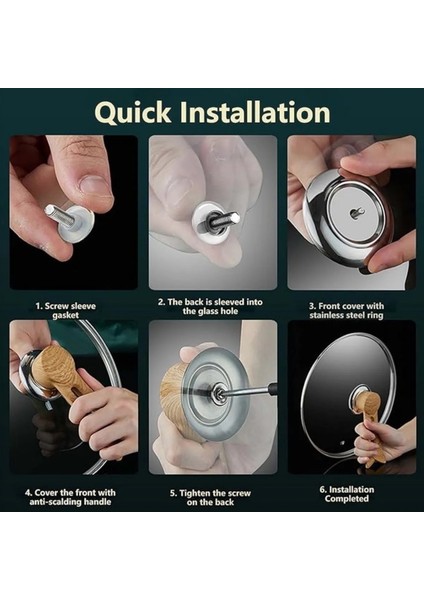 Quick Installation

1. Screw sleeve gasket

2. The back is sleeved into the glass hole

3. Front cover with stainless steel ring

4. Cover the front with anti-scalding handle

5. Tighten the screw on the back

6. Installation Completed