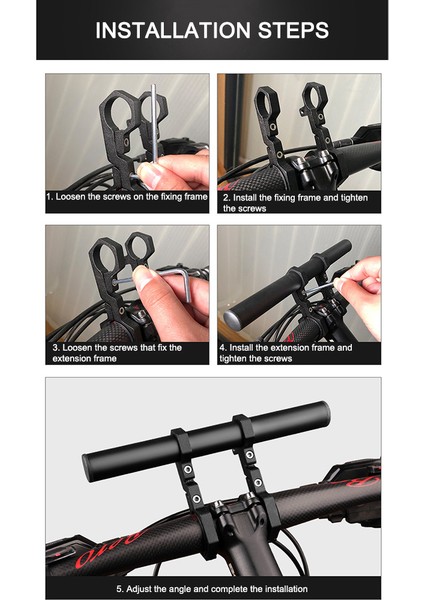 INSTALLATION STEPS

1. Loosen the screws on the fixing frame

2. Install the fixing frame and tighten the screws

3. Loosen the screws that fix the extension frame

4. Install the extension frame and tighten the screws

5. Adjust the angle and complete the installation