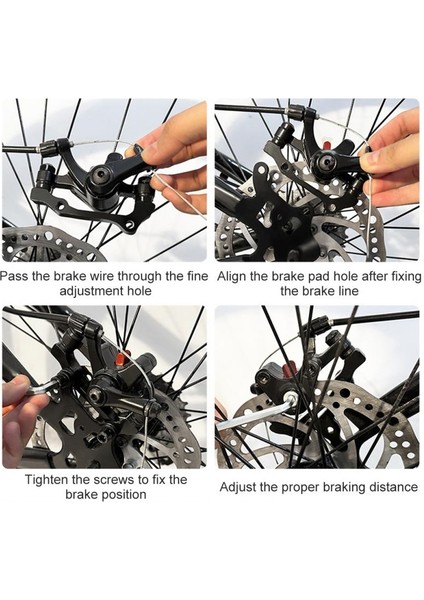 Pass the brake wire through the fine adjustment hole

Align the brake pad hole after fixing the brake line

Tighten the screws to fix the brake position

Adjust the proper braking distance