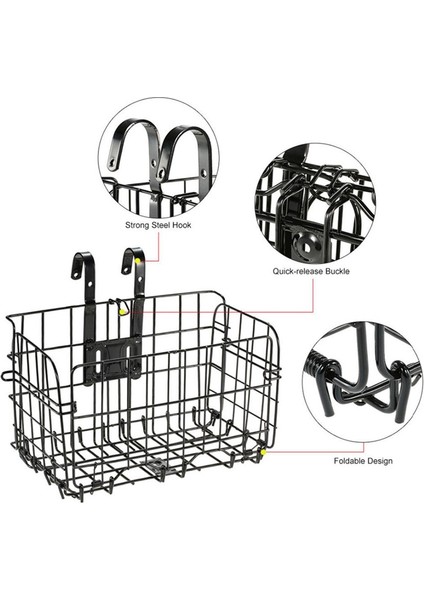 Strong Steel Hook

Quick-release Buckle

Foldable Design