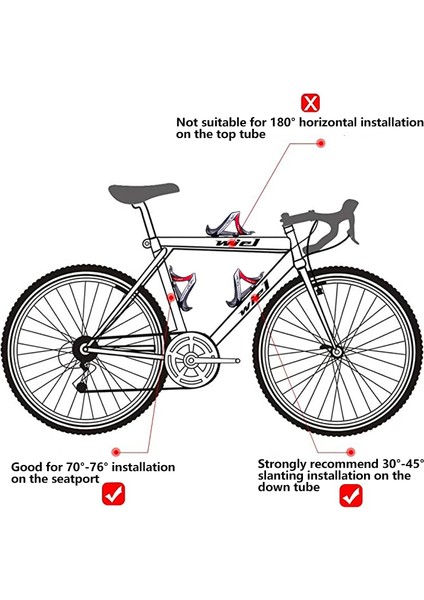 Not suitable for 180° horizontal installation on the top tube

wiel

wiel

Good for 70°-76° installation on the seatport

Strongly recommend 30°-45° slanting installation on the down tube