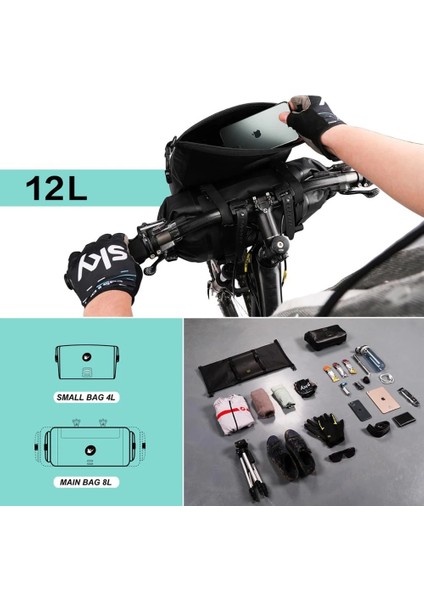 12L

SKY

SMALL BAG 4L

MAIN BAG 8L