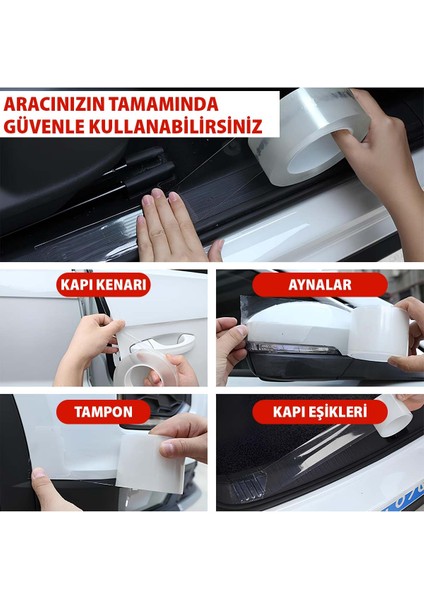 ARACINIZIN TAMAMINDA GÜVENLE KULLANABİLİRSİNİZ

KAPI KENARI

AYNALAR

TAMPON

KAPI EŞİKLERİ